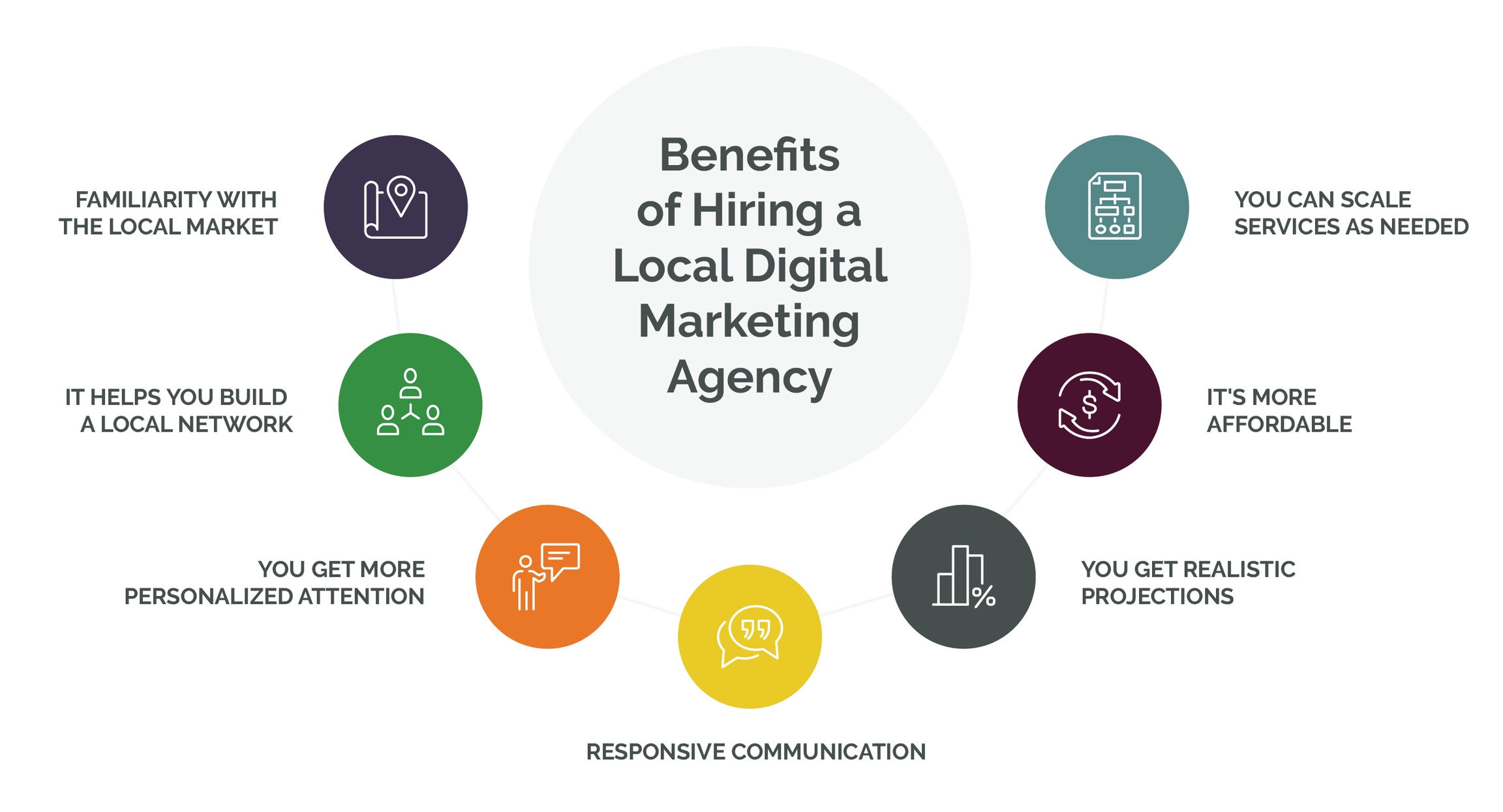 Benefits of Hiring a Local Digital Marketing Agency

FAMILIARITY WITH THE LOCAL MARKET

IT HELPS YOU BUILD A LOCAL NETWORK

YOU GET MORE PERSONALIZED ATTENTION

RESPONSIVE COMMUNICATION

YOU GET REALISTIC PROJECTIONS

IT'S MORE AFFORDABLE

YOU CAN SCALE SERVICES AS NEEDED